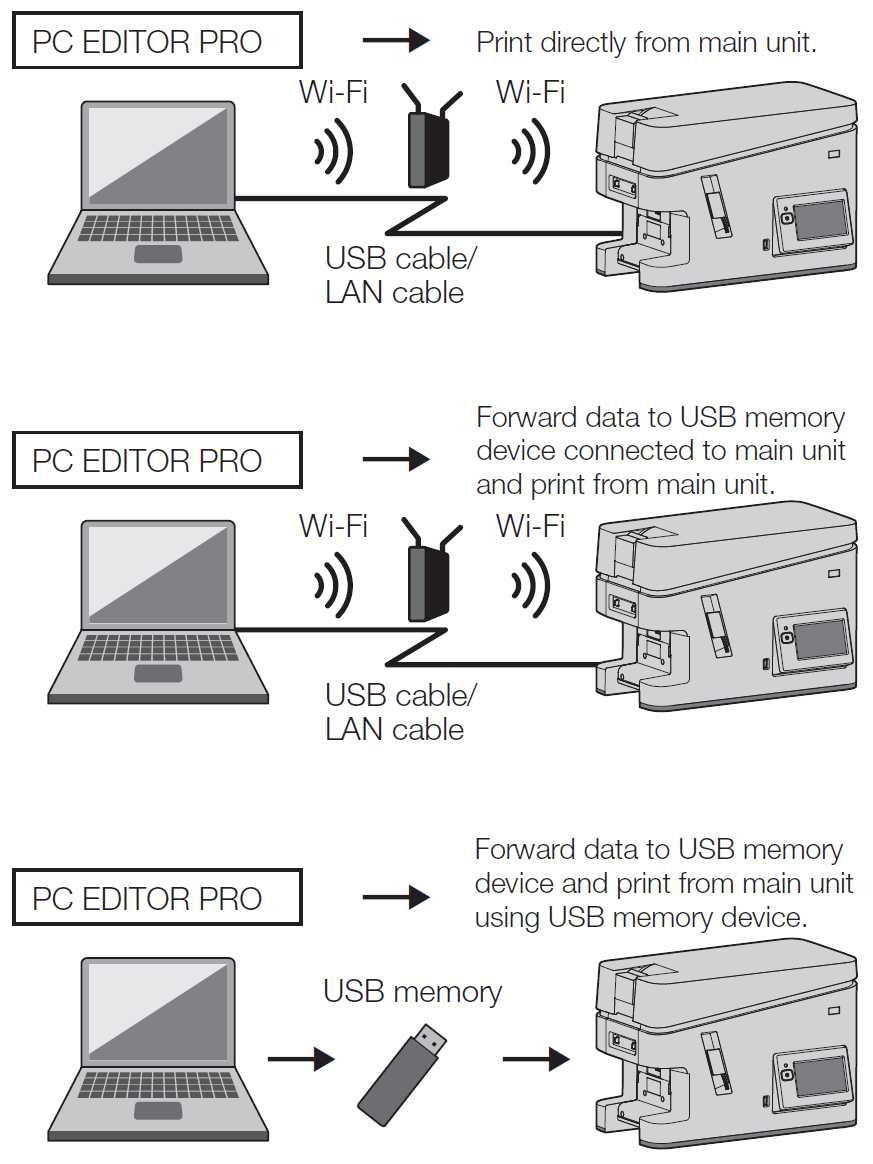 PC EDITOR PRO

Print directly from main unit.

Wi-Fi

Wi-Fi

USB cable/ LAN cable

PC EDITOR PRO

Forward data to USB memory device connected to main unit and print from main unit.

Wi-Fi

Wi-Fi

USB cable/ LAN cable

PC EDITOR PRO

Forward data to USB memory device and print from main unit using USB memory device.

USB memory