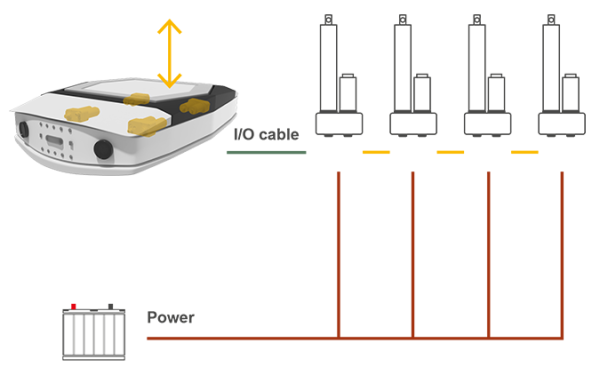 I/O cable

Power